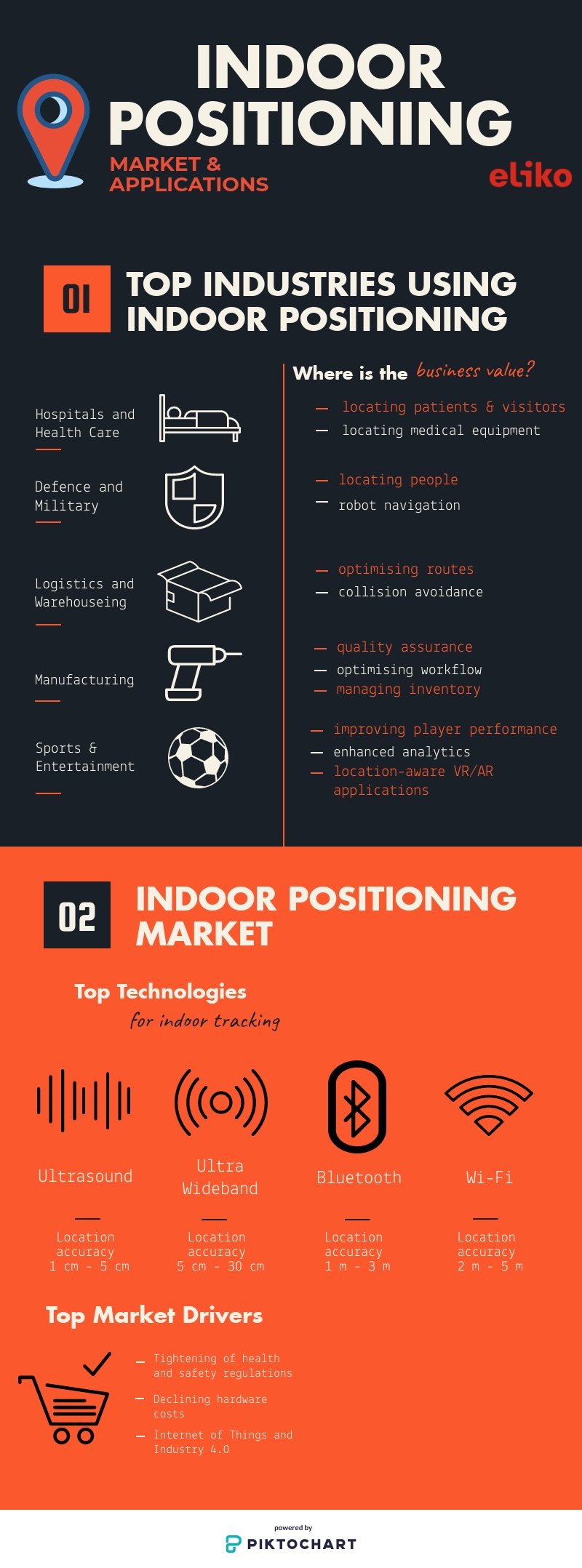 INDOOR POSITIONING

MARKET & APPLICATIONS

eliko

01 TOP INDUSTRIES USING INDOOR POSITIONING

Where is the business value?

Hospitals and Health Care

— locating patients & visitors
— locating medical equipment

Defence and Military

— locating people
— robot navigation

Logistics and Warehouseing

— optimising routes
— collision avoidance

Manufacturing

— quality assurance
— optimising workflow
— managing inventory

Sports & Entertainment

— improving player performance
— enhanced analytics
— location-aware VR/AR applications

02 INDOOR POSITIONING MARKET

Top Technologies for indoor tracking

Ultrasound

Location accuracy 1 cm - 5 cm

Ultra Wideband

Location accuracy 5 cm - 30 cm

Bluetooth

Location accuracy 1 m - 3 m

Wi-Fi

Location accuracy 2 m - 5 m

Top Market Drivers

— Tightening of health and safety regulations
— Declining hardware costs
— Internet of Things and Industry 4.0

powered by PIKTOCHART